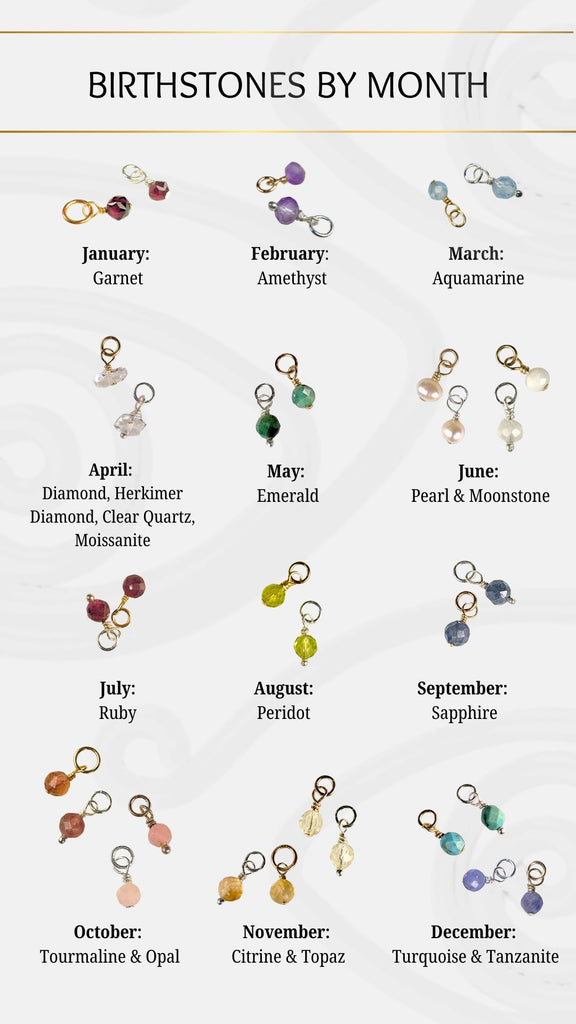 BIRTHSTONES BY MONTH

January:
Garnet

February:
Amethyst

March:
Aquamarine

April:
Diamond, Herkimer Diamond, Clear Quartz, Moissanite

May:
Emerald

June:
Pearl & Moonstone

July:
Ruby

August:
Peridot

September:
Sapphire

October:
Tourmaline & Opal

November:
Citrine & Topaz

December:
Turquoise & Tanzanite